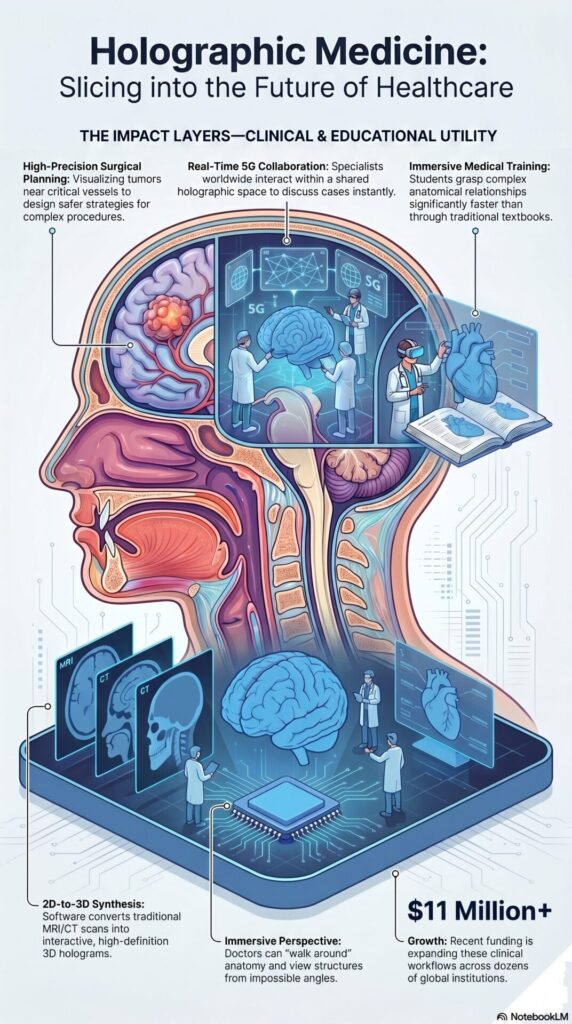 Holographic Medicine:
Slicing into the Future of Healthcare

THE IMPACT LAYERS—CLINICAL & EDUCATIONAL UTILITY

High-Precision Surgical Planning: Visualizing tumors near critical vessels to design safer strategies for complex procedures.

Real-Time 5G Collaboration: Specialists worldwide interact within a shared holographic space to discuss cases instantly.

Immersive Medical Training: Students grasp complex anatomical relationships significantly faster than through traditional textbooks.

5G

5G

MRI

CT

CT

2D-to-3D Synthesis: Software converts traditional MRI/CT scans into interactive, high-definition 3D holograms.

Immersive Perspective: Doctors can "walk around" anatomy and view structures from impossible angles.

$11 Million+

Growth: Recent funding is expanding these clinical workflows across dozens of global institutions.

NotebookLM