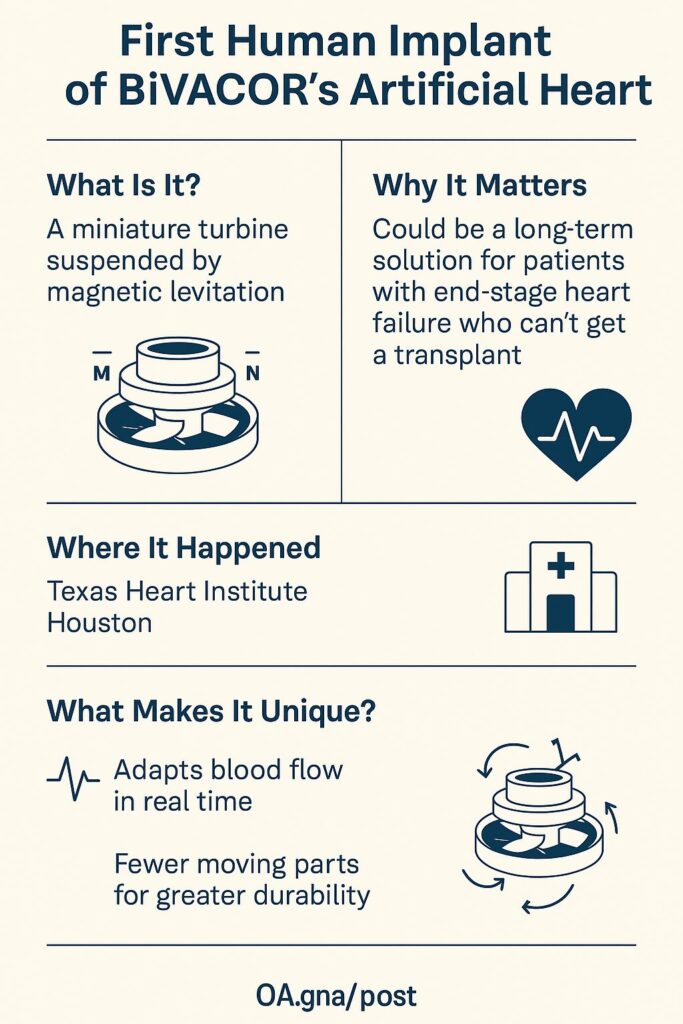 First Human Implant of BiVACOR's Artificial Heart

What Is It?

A miniature turbine suspended by magnetic levitation

M

N

Why It Matters

Could be a long-term solution for patients with end-stage heart failure who can't get a transplant

Where It Happened

Texas Heart Institute Houston

What Makes It Unique?

Adapts blood flow in real time

Fewer moving parts for greater durability

OA.gna/post