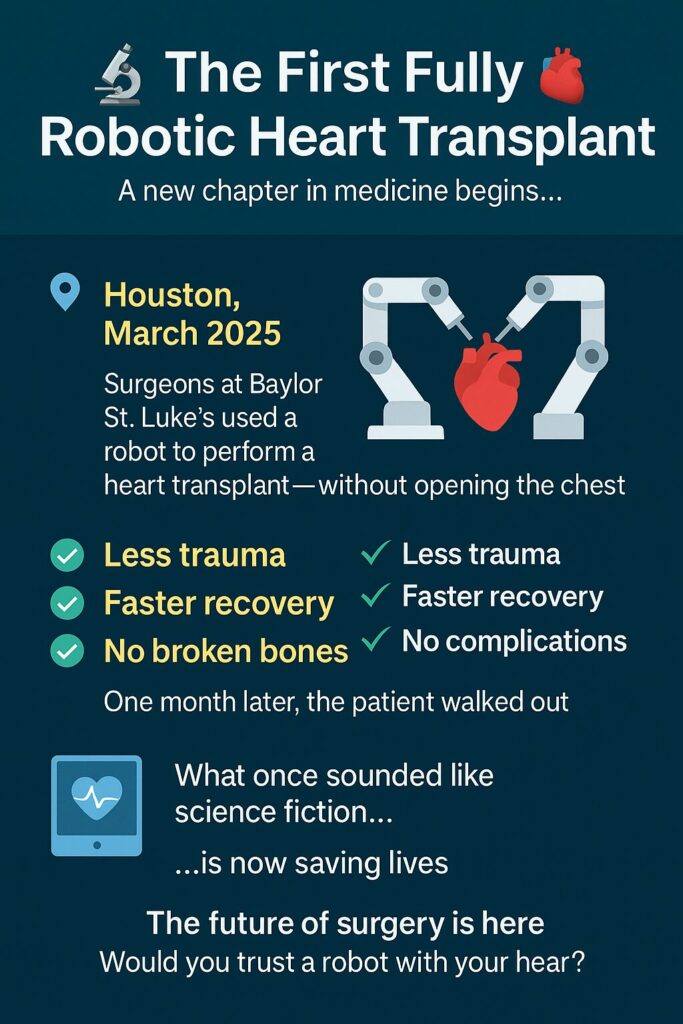 The First Fully Robotic Heart Transplant

A new chapter in medicine begins...

Houston, March 2025

Surgeons at Baylor St. Luke's used a robot to perform a heart transplant—without opening the chest

Less trauma
Faster recovery
No broken bones

Less trauma
Faster recovery
No complications

One month later, the patient walked out

What once sounded like science fiction...

...is now saving lives

The future of surgery is here
Would you trust a robot with your hear?