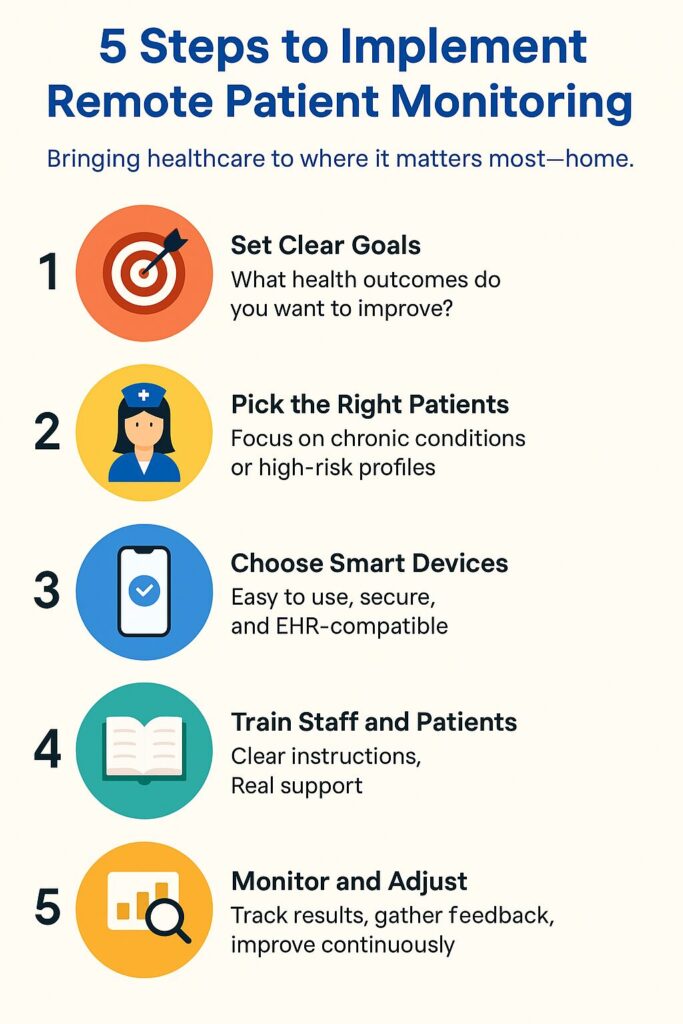 5 Steps to Implement Remote Patient Monitoring

Bringing healthcare to where it matters most—home.

1 Set Clear Goals
What health outcomes do you want to improve?

2 Pick the Right Patients
Focus on chronic conditions or high-risk profiles

3 Choose Smart Devices
Easy to use, secure, and EHR-compatible

4 Train Staff and Patients
Clear instructions, Real support

5 Monitor and Adjust
Track results, gather feedback, improve continuously